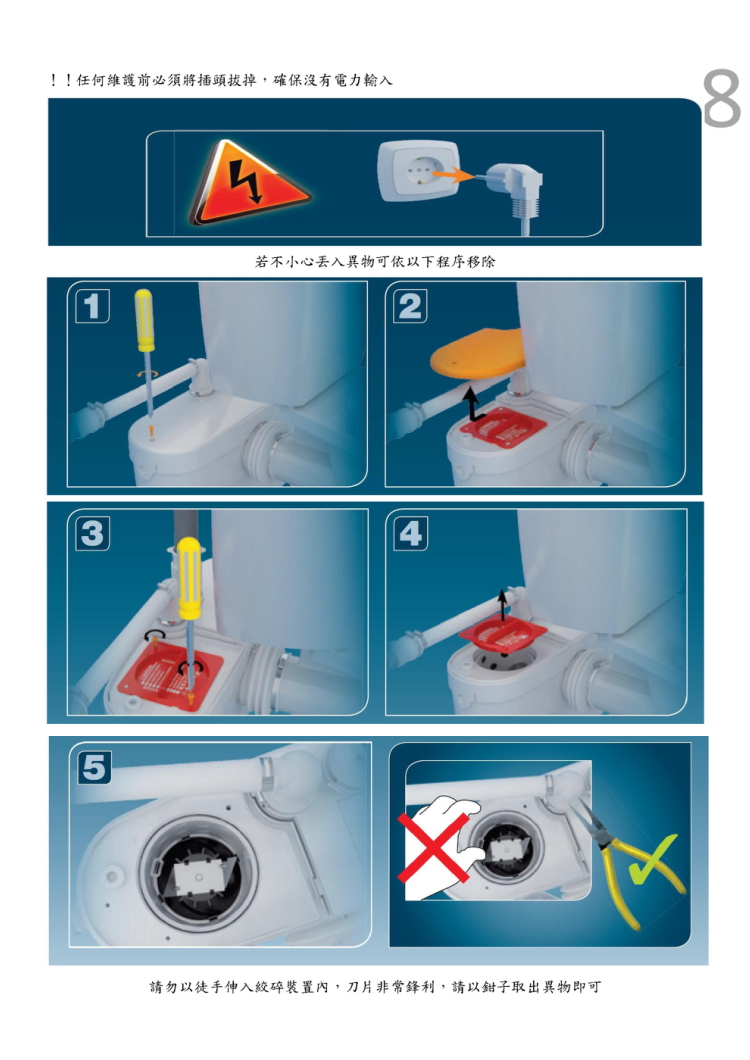 ！！任何維護前必須將插頭拔掉，確保沒有電力輸入

8

若不小心丟入異物可依以下程序移除

1

2

3

4

5

請勿以徒手伸入絞碎裝置內，刀片非常鋒利，請以鉗子取出異物即可