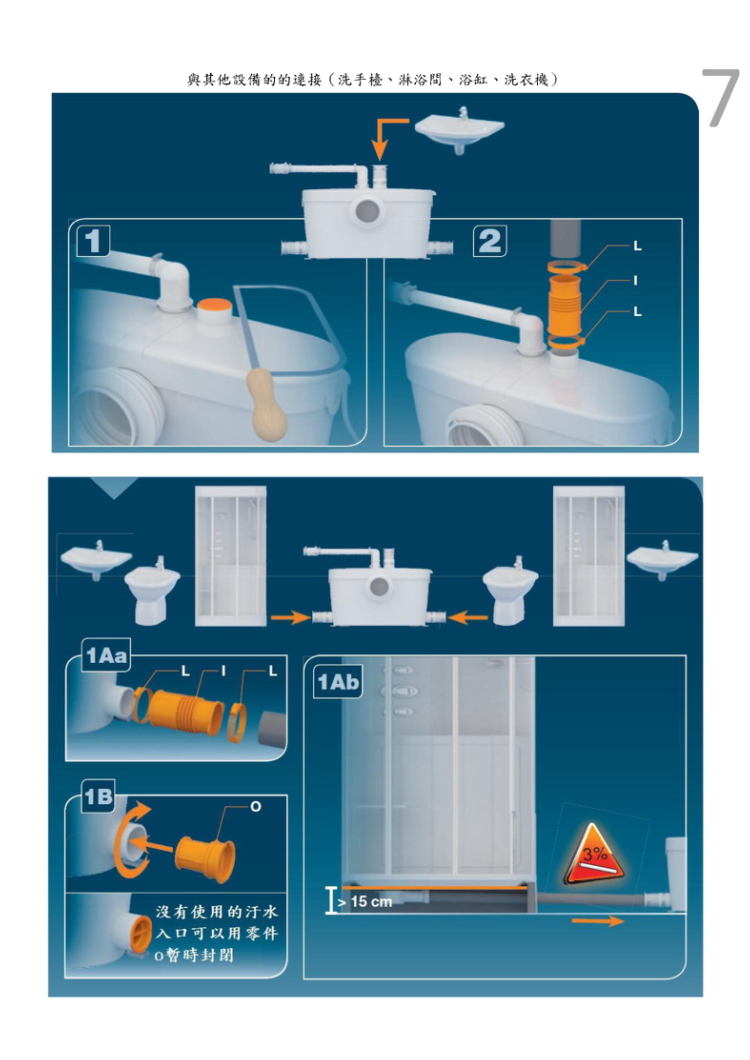 與其他設備的的連接（洗手檯、淋浴間、浴缸、洗衣機）

7

1

2

L

I

L

1Aa

L

I

L

1Ab

1B

O

沒有使用的汙水入口可以用零件O暫時封閉

> 15 cm

3%