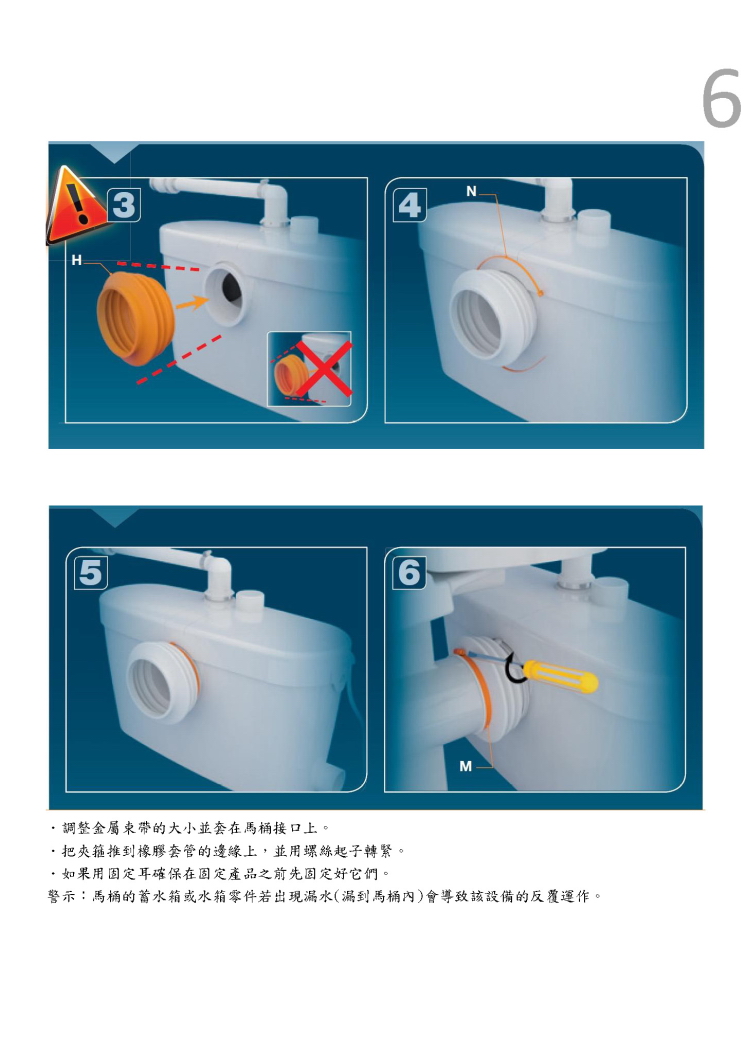 6

3

H

4

N

5

6

M

・調整金屬束帶的大小並套在馬桶接口上。
・把夾箍推到橡膠套管的邊緣上，並用螺絲起子轉緊。
・如果用固定耳確保在固定產品之前先固定好它們。
警示：馬桶的蓄水箱或水箱零件若出現漏水(漏到馬桶內)會導致該設備的反覆運作。