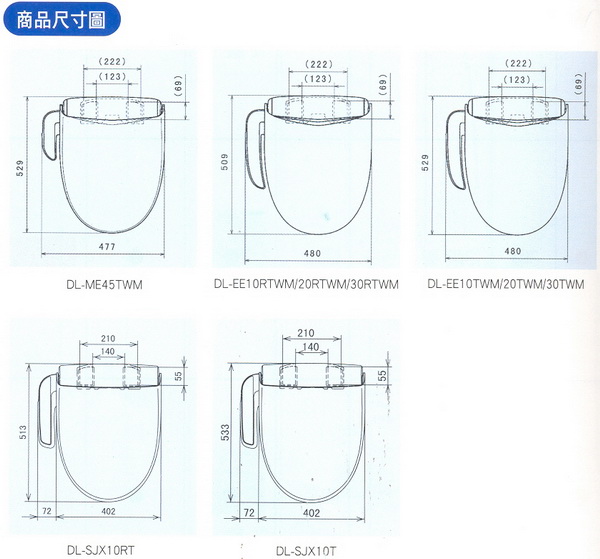 商品尺寸圖

(222)
(123)
(69)
529
477
DL-ME45TWM

(222)
(123)
(69)
509
480
DL-EE10RTWM/20RTWM/30RTWM

(222)
(123)
(69)
529
480
DL-EE10TWM/20TWM/30TWM

210
140
55
513
72
402
DL-SJX10RT

210
140
55
533
72
402
DL-SJX10T