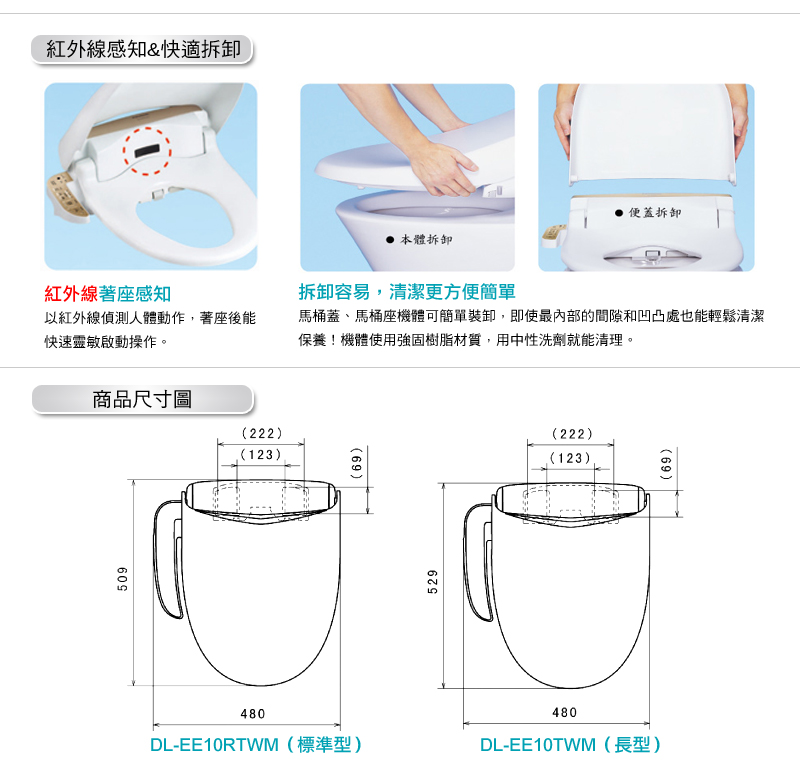 紅外線感知&快適拆卸

● 本體拆卸

● 便蓋拆卸

紅外線著座感知

以紅外線偵測人體動作，著座後能快速靈敏啟動操作。

拆卸容易，清潔更方便簡單

馬桶蓋、馬桶座機體可簡單裝卸，即使最內部的間隙和凹凸處也能輕鬆清潔保養！機體使用強固樹脂材質，用中性洗劑就能清理。

商品尺寸圖

(222)
(123)
(69)
509
480

DL-EE10RTWM（標準型）

(222)
(123)
(69)
529
480

DL-EE10TWM（長型）