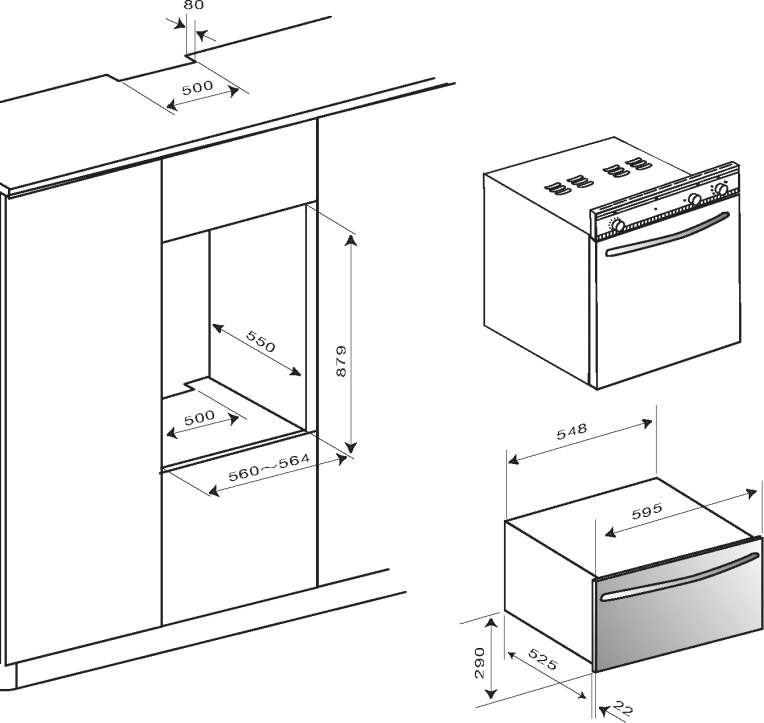 80
500
550
879
500
560～564
548
595
290
525
22