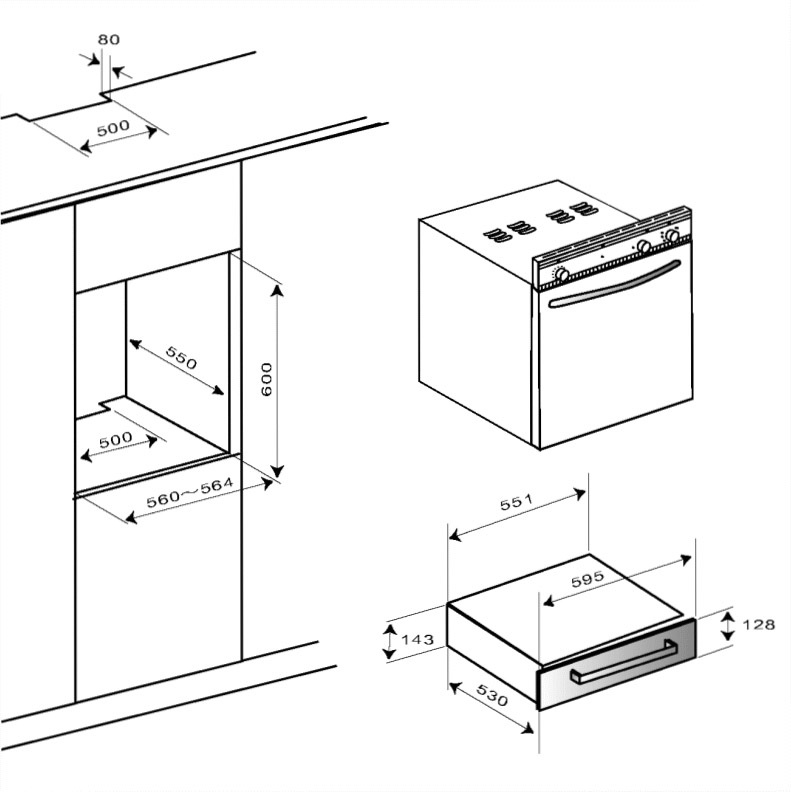 80

500

550

600

500

560～564

551

595

143

128

530