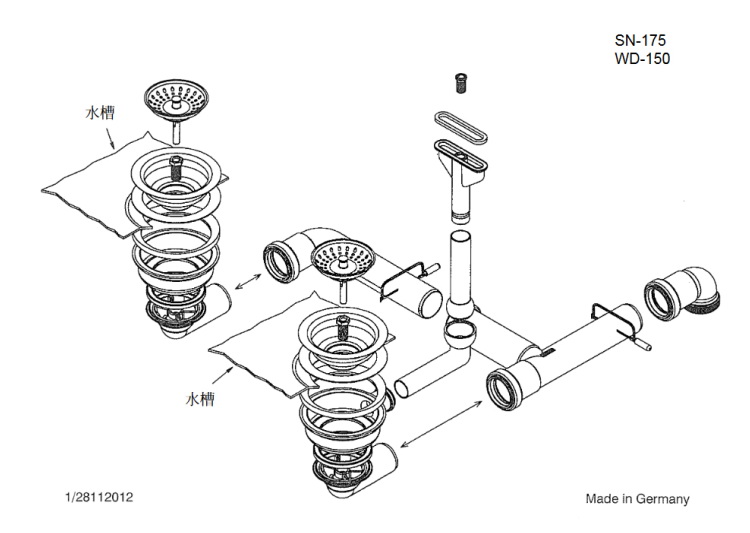 SN-175
WD-150

水槽

水槽

1/28112012

Made in Germany