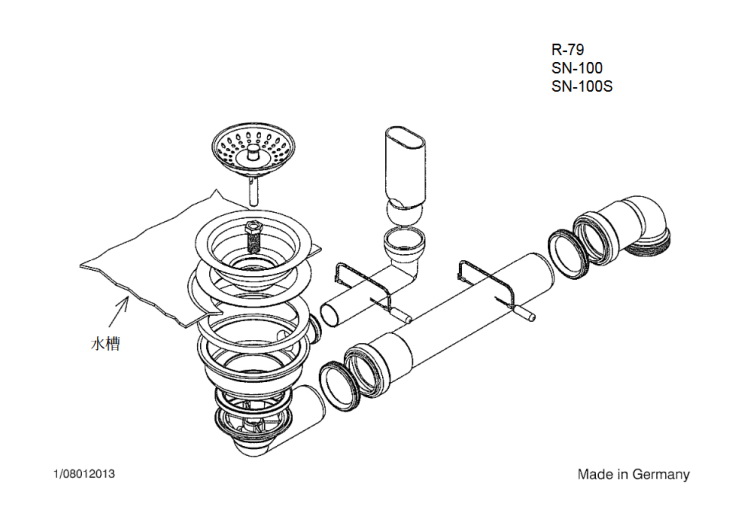 R-79
SN-100
SN-100S

水槽

1/08012013

Made in Germany